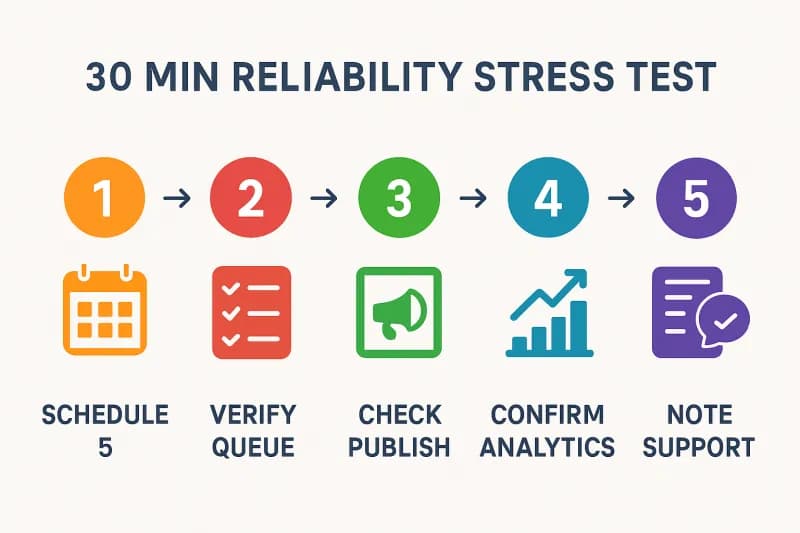 30 MIN RELIABILITY STRESS TEST

1 → 2 → 3 → 4 → 5

SCHEDULE 5

VERIFY QUEUE

CHECK PUBLISH

CONFIRM ANALYTICS

NOTE SUPPORT